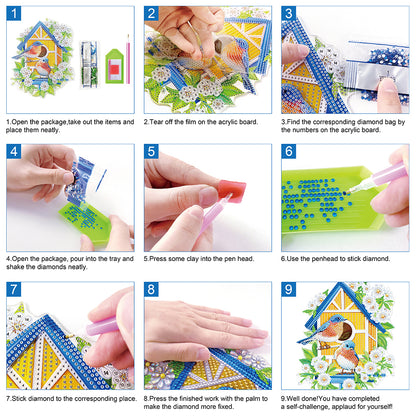 1

1.Open the package,take out the items and place them neatly.

2

2.Tear off the film on the acrylic board.

3

3.Find the corresponding diamond bag by the numbers on the acrylic board.

4

4.Open the package, pour into the tray and shake the diamonds neatly.

5

5.Press some clay into the pen head.

6

6.Use the penhead to stick diamond.

7

7.Stick diamond to the corresponding place.

8

8.Press the finished work with the palm to make the diamond more fixed.

9

9.Well done!You have completed a self-challenge, applaud for yourself!