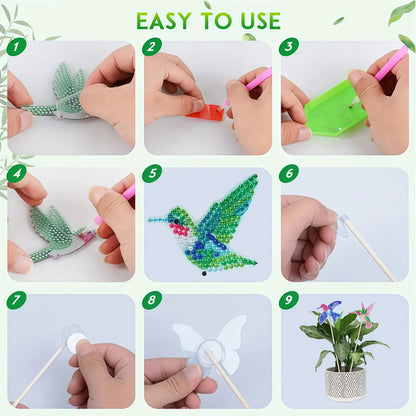 EASY TO USE

1

2

3

4

5

6

7

8

9