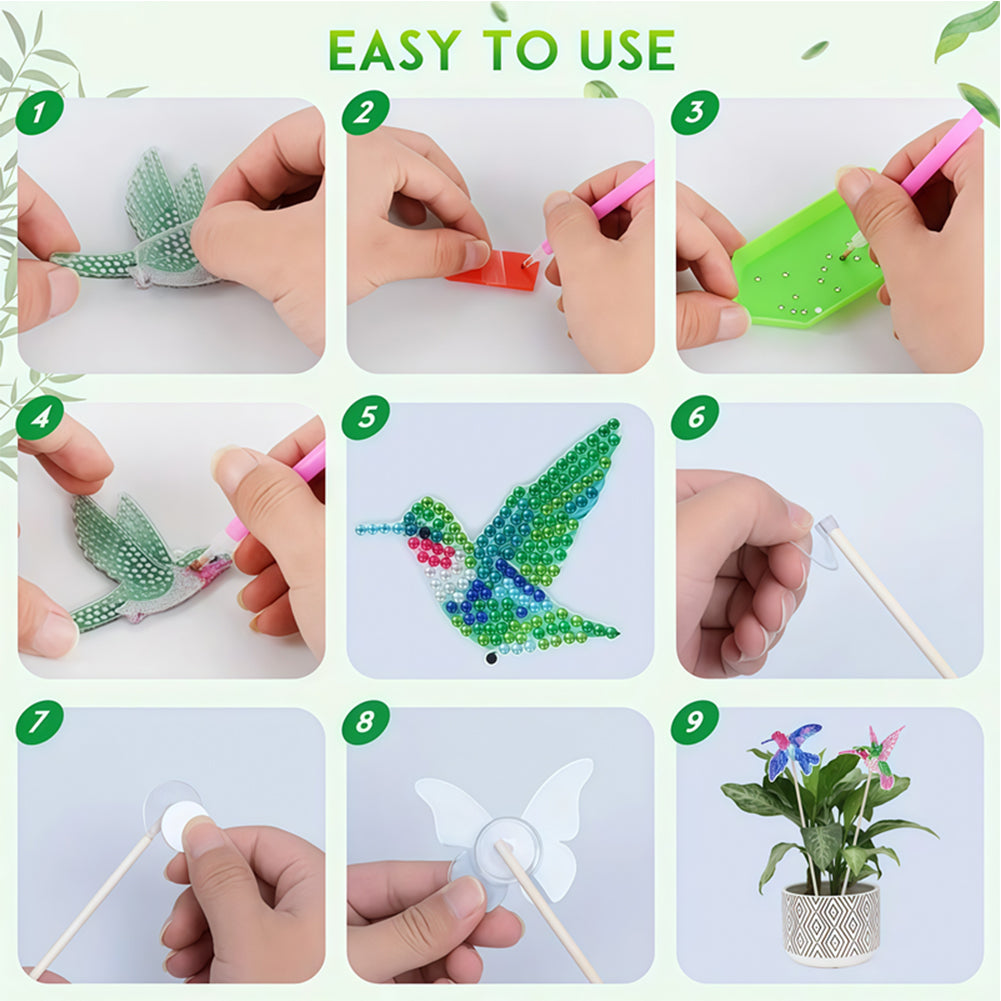 EASY TO USE

1

2

3

4

5

6

7

8

9