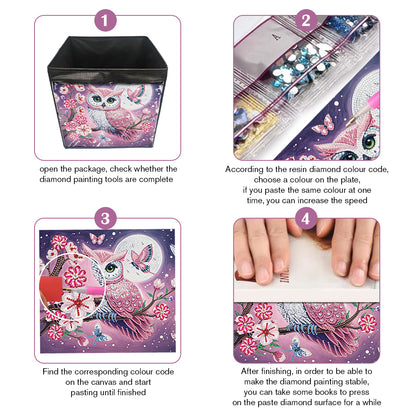 1

open the package, check whether the diamond painting tools are complete

2

A

According to the resin diamond colour code, choose a colour on the plate, if you paste the same colour at one time, you can increase the speed

3

Find the corresponding colour code on the canvas and start pasting until finished

4

After finishing, in order to be able to make the diamond painting stable, you can take some books to press on the paste diamond surface for a while