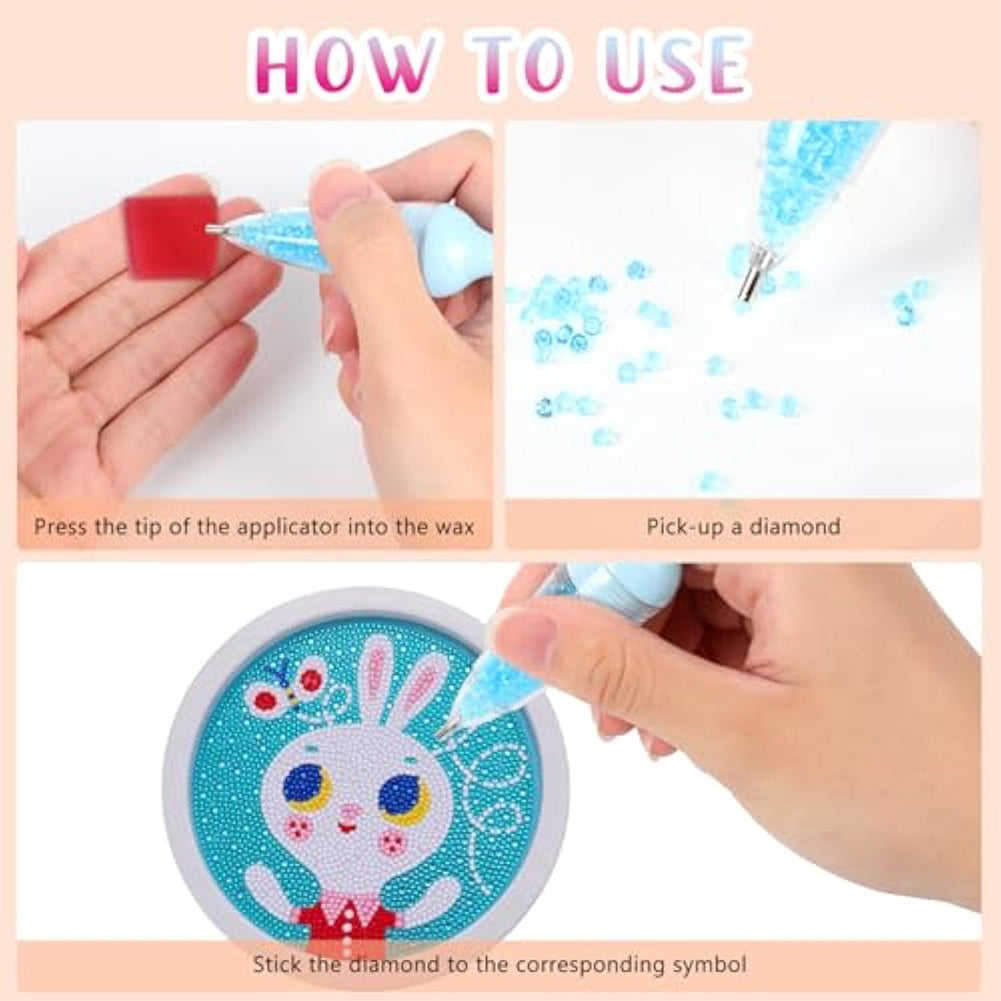 HOW TO USE

Press the tip of the applicator into the wax

Pick-up a diamond

Stick the diamond to the corresponding symbol