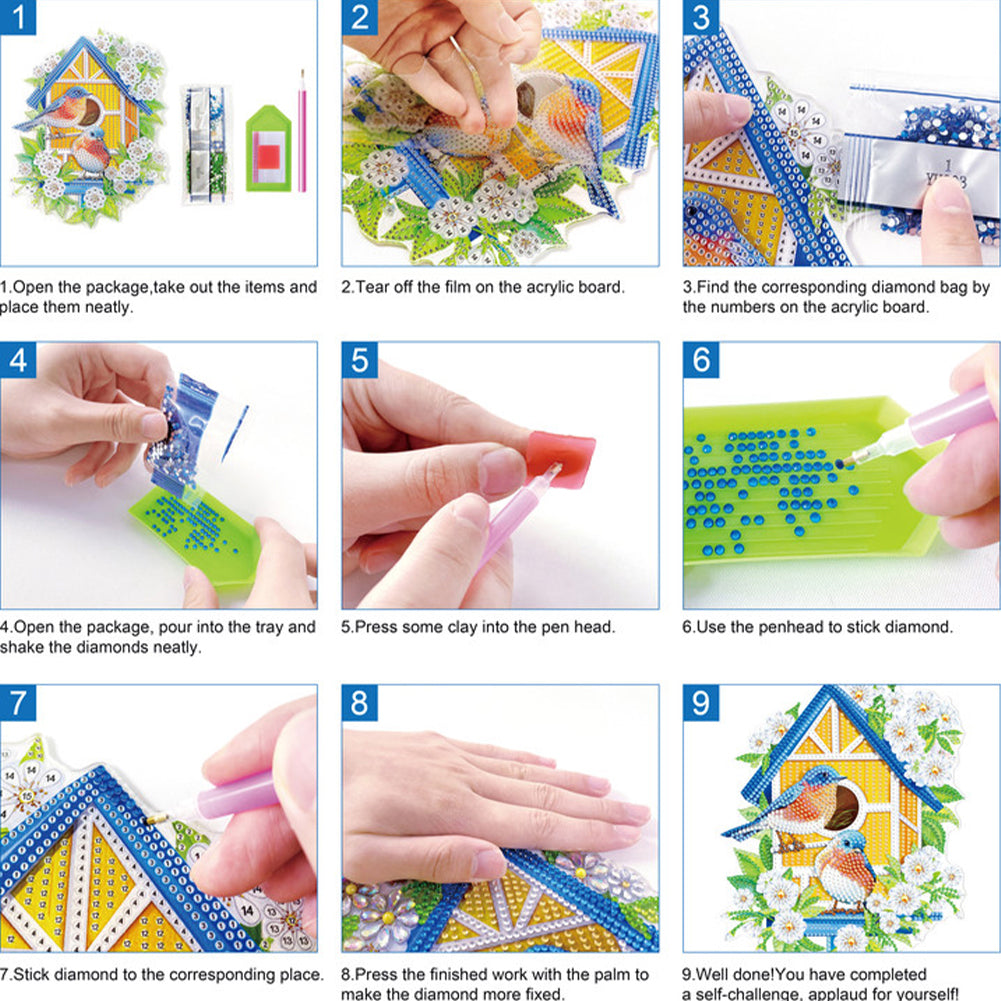 1

1.Open the package,take out the items and place them neatly.

2

2.Tear off the film on the acrylic board.

3

3.Find the corresponding diamond bag by the numbers on the acrylic board.

4

4.Open the package, pour into the tray and shake the diamonds neatly.

5

5.Press some clay into the pen head.

6

6.Use the penhead to stick diamond.

7

7.Stick diamond to the corresponding place.

8

8.Press the finished work with the palm to make the diamond more fixed.

9

9.Well done!You have completed a self-challenge, applaud for yourself!