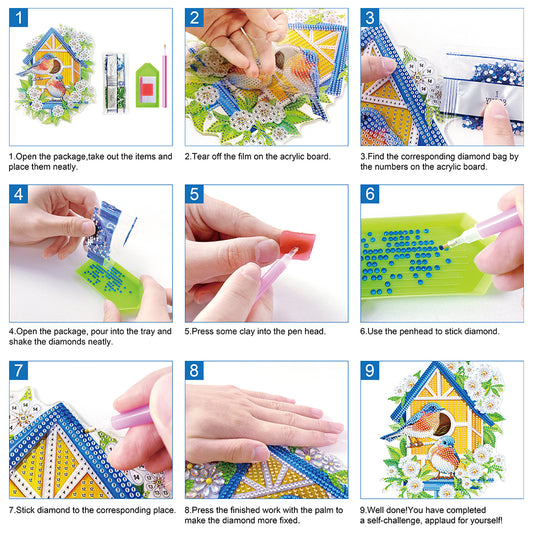 1

1.Open the package,take out the items and place them neatly.

2

2.Tear off the film on the acrylic board.

3

3.Find the corresponding diamond bag by the numbers on the acrylic board.

4

4.Open the package, pour into the tray and shake the diamonds neatly.

5

5.Press some clay into the pen head.

6

6.Use the penhead to stick diamond.

7

7.Stick diamond to the corresponding place.

8

8.Press the finished work with the palm to make the diamond more fixed.

9

9.Well done!You have completed a self-challenge, applaud for yourself!