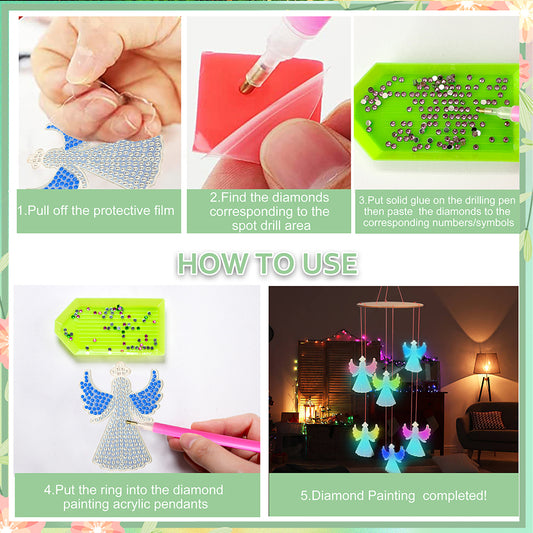 1.Pull off the protective film

2.Find the diamonds corresponding to the spot drill area

3.Put solid glue on the drilling pen then paste the diamonds to the corresponding numbers/symbols

HOW TO USE

4.Put the ring into the diamond painting acrylic pendants

5.Diamond Painting completed!