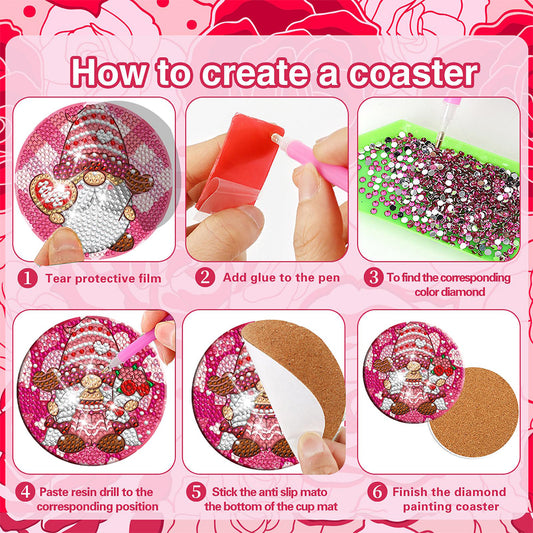 How to create a coaster

1 Tear protective film

2 Add glue to the pen

3 To find the corresponding color diamond

4 Paste resin drill to the corresponding position

5 Stick the anti slip mato the bottom of the cup mat

6 Finish the diamond painting coaster