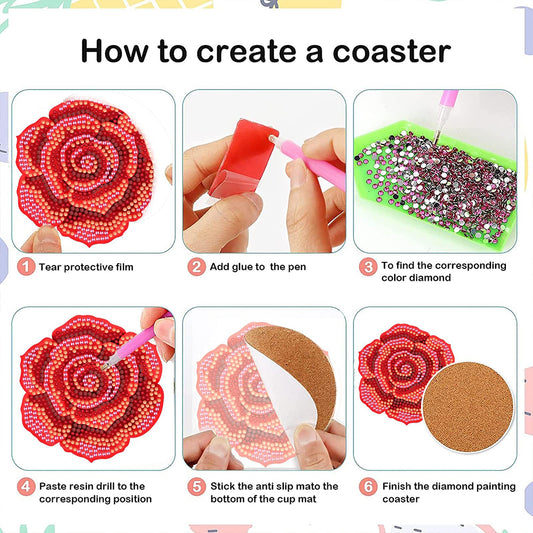 How to create a coaster

1 Tear protective film

2 Add glue to the pen

3 To find the corresponding color diamond

4 Paste resin drill to the corresponding position

5 Stick the anti slip mato the bottom of the cup mat

6 Finish the diamond painting coaster