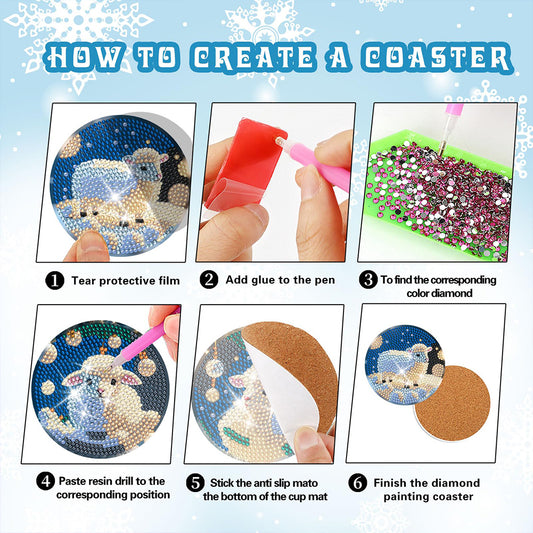 HOW TO CREATE A COASTER

1 Tear protective film

2 Add glue to the pen

3 To find the corresponding color diamond

4 Paste resin drill to the corresponding position

5 Stick the anti slip mato the bottom of the cup mat

6 Finish the diamond painting coaster