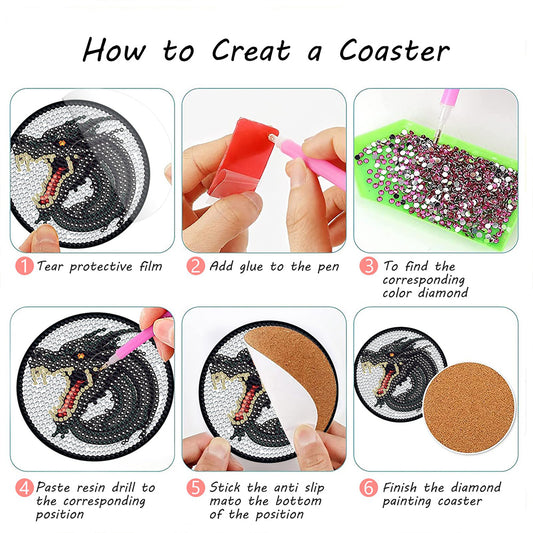 How to Creat a Coaster

1 Tear protective film

2 Add glue to the pen

3 To find the corresponding color diamond

4 Paste resin drill to the corresponding position

5 Stick the anti slip mato the bottom of the position

6 Finish the diamond painting coaster