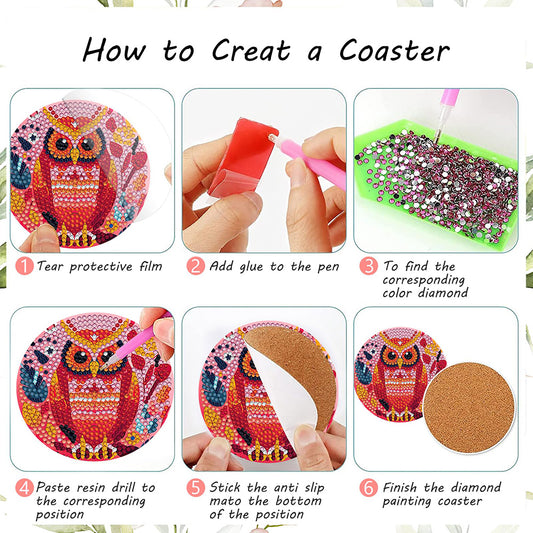 How to Creat a Coaster

1 Tear protective film

2 Add glue to the pen

3 To find the corresponding color diamond

4 Paste resin drill to the corresponding position

5 Stick the anti slip mato the bottom of the position

6 Finish the diamond painting coaster