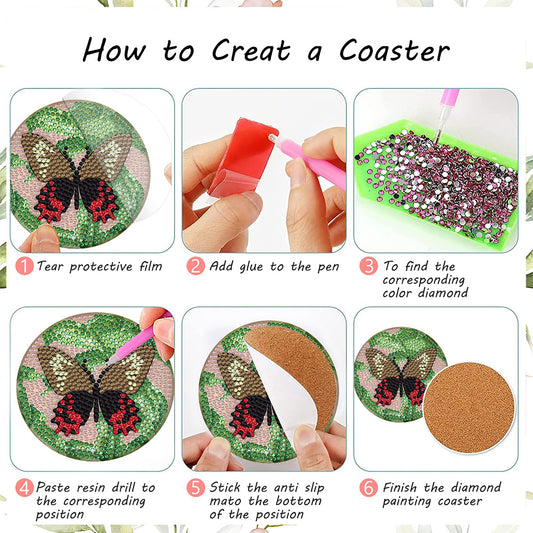 How to Creat a Coaster

1 Tear protective film

2 Add glue to the pen

3 To find the corresponding color diamond

4 Paste resin drill to the corresponding position

5 Stick the anti slip mato the bottom of the position

6 Finish the diamond painting coaster