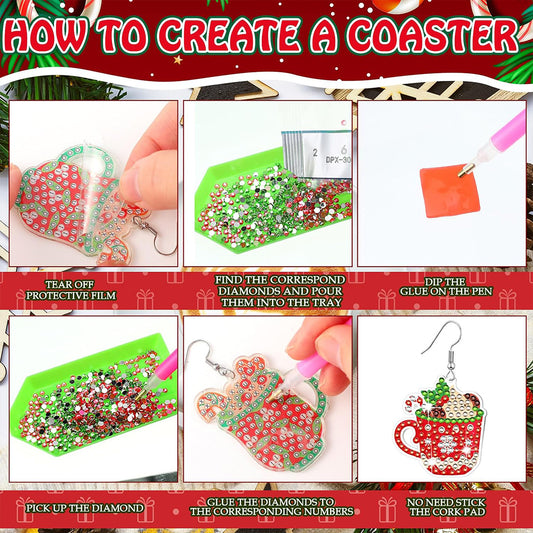 HOW TO CREATE A COASTER

2 6
DPX-30

TEAR OFF PROTECTIVE FILM

FIND THE CORRESPOND DIAMONDS AND POUR THEM INTO THE TRAY

DIP THE GLUE ON THE PEN

PICK UP THE DIAMOND

GLUE THE DIAMONDS TO THE CORRESPONDING NUMBERS

NO NEED STICK THE CORK PAD