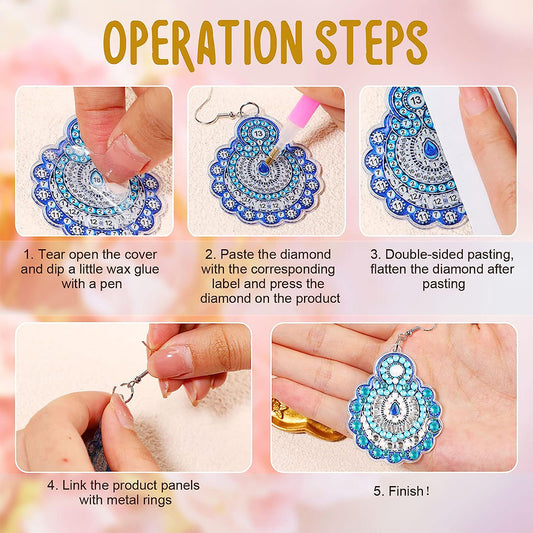 OPERATION STEPS

1. Tear open the cover and dip a little wax glue with a pen

2. Paste the diamond with the corresponding label and press the diamond on the product

3. Double-sided pasting, flatten the diamond after pasting

4. Link the product panels with metal rings

5. Finish !