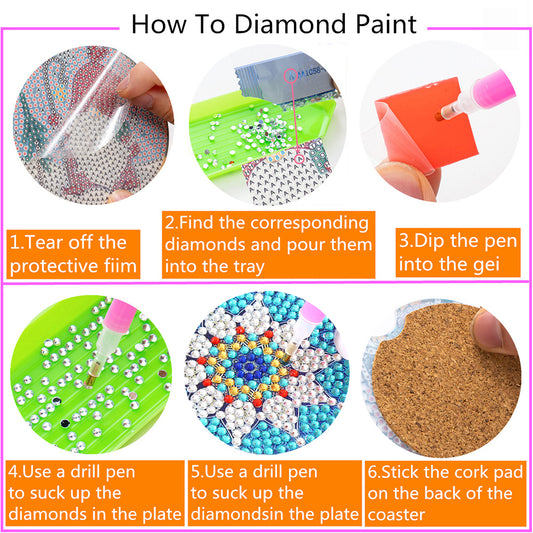 How To Diamond Paint

1.Tear off the protective fiim

2.Find the corresponding diamonds and pour them into the tray

3.Dip the pen into the gei

4.Use a drill pen to suck up the diamonds in the plate

5.Use a drill pen to suck up the diamondsin the plate

6.Stick the cork pad on the back of the coaster