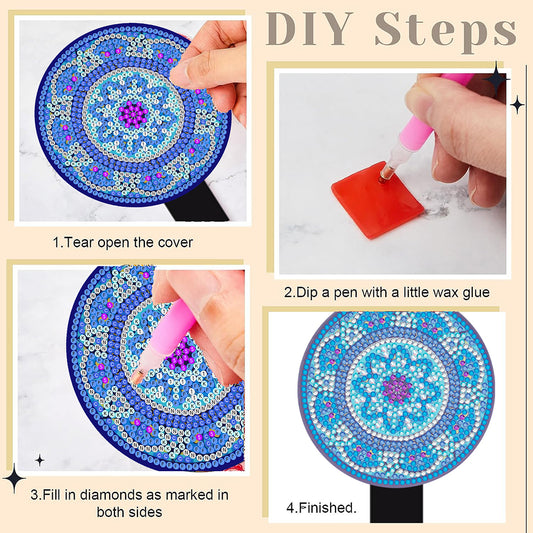 DIY Steps

1.Tear open the cover

2.Dip a pen with a little wax glue

3.Fill in diamonds as marked in both sides

4.Finished.