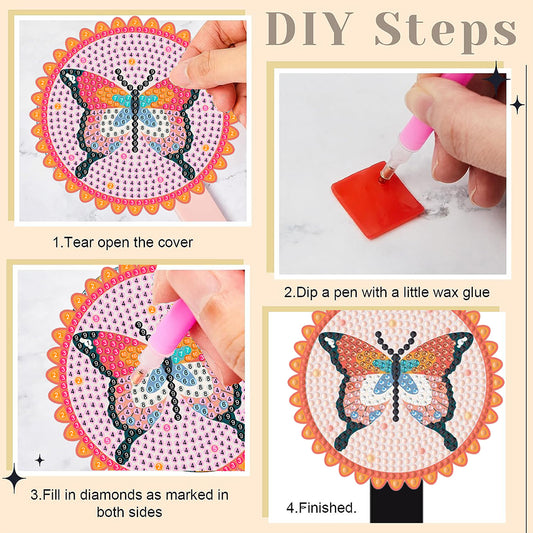 DIY Steps

1.Tear open the cover

2.Dip a pen with a little wax glue

3.Fill in diamonds as marked in both sides

4.Finished.