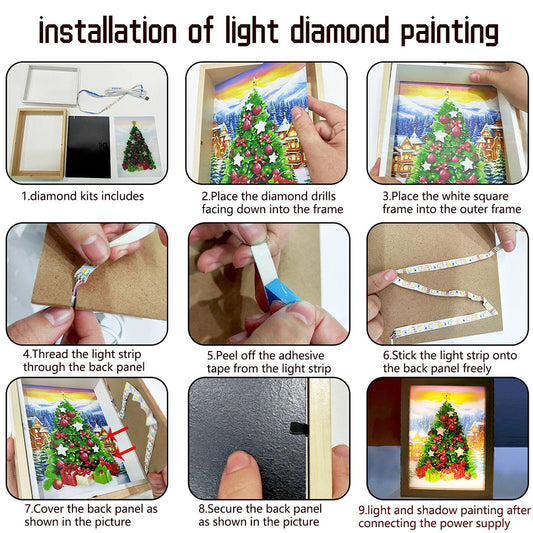 installation of light diamond painting

1.diamond kits includes

2.Place the diamond drills facing down into the frame

3.Place the white square frame into the outer frame

4.Thread the light strip through the back panel

5.Peel off the adhesive tape from the light strip

6.Stick the light strip onto the back panel freely

7.Cover the back panel as shown in the picture

8.Secure the back panel as shown in the picture

9.light and shadow painting after connecting the power supply