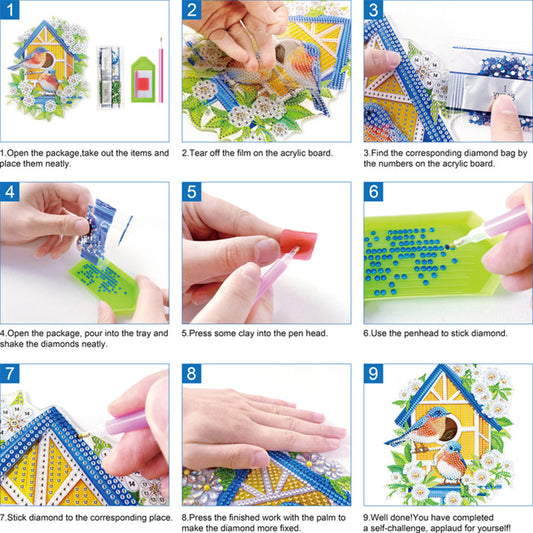 1

1.Open the package,take out the items and place them neatly.

2

2.Tear off the film on the acrylic board.

3

3.Find the corresponding diamond bag by the numbers on the acrylic board.

4

4.Open the package, pour into the tray and shake the diamonds neatly.

5

5.Press some clay into the pen head.

6

6.Use the penhead to stick diamond.

7

7.Stick diamond to the corresponding place.

8

8.Press the finished work with the palm to make the diamond more fixed.

9

9.Well done!You have completed a self-challenge, applaud for yourself!