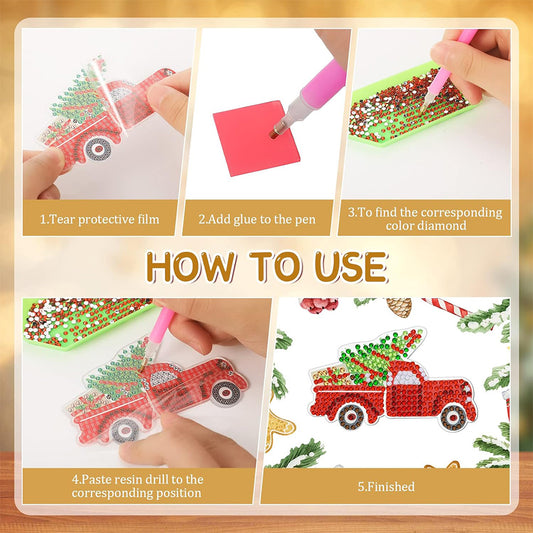 1.Tear protective film

2.Add glue to the pen

3.To find the corresponding color diamond

HOW TO USE

4.Paste resin drill to the corresponding position

5.Finished