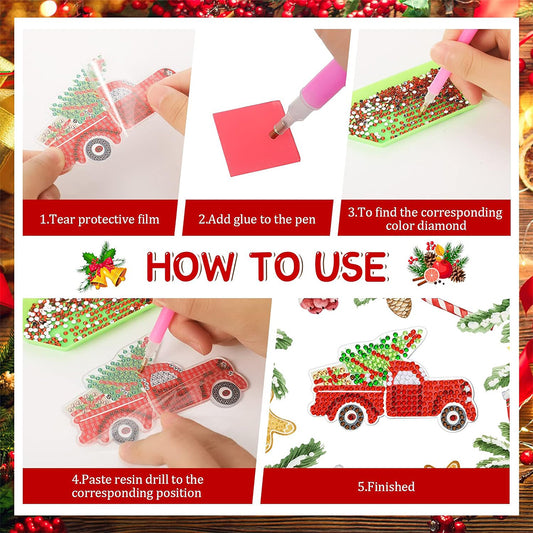 1.Tear protective film

2.Add glue to the pen

3.To find the corresponding color diamond

HOW TO USE

4.Paste resin drill to the corresponding position

5.Finished