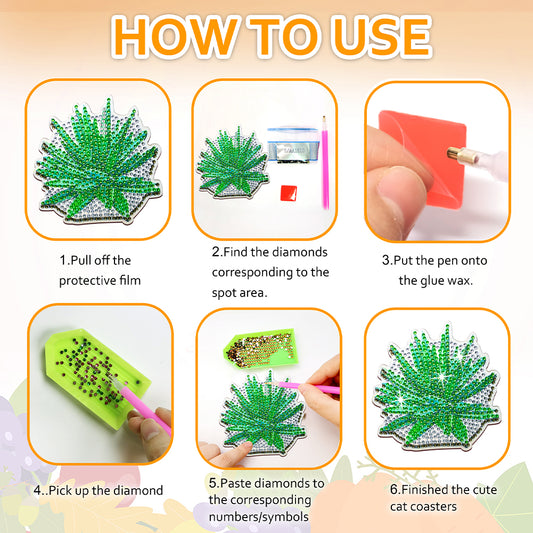 HOW TO USE

1.Pull off the protective film

2.Find the diamonds corresponding to the spot area.

3.Put the pen onto the glue wax.

4..Pick up the diamond

5.Paste diamonds to the corresponding numbers/symbols

6.Finished the cute cat coasters