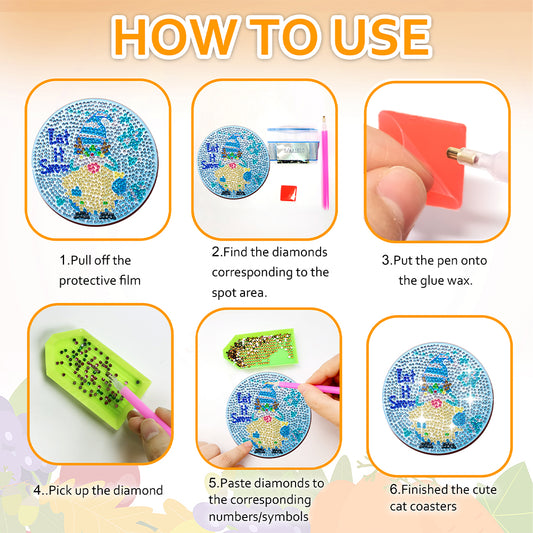 HOW TO USE

Let It Snow

1.Pull off the protective film

Let It Snow

2.Find the diamonds corresponding to the spot area.

3.Put the pen onto the glue wax.

4..Pick up the diamond

Let It Snow

5.Paste diamonds to the corresponding numbers/symbols

Let It Snow

6.Finished the cute cat coasters