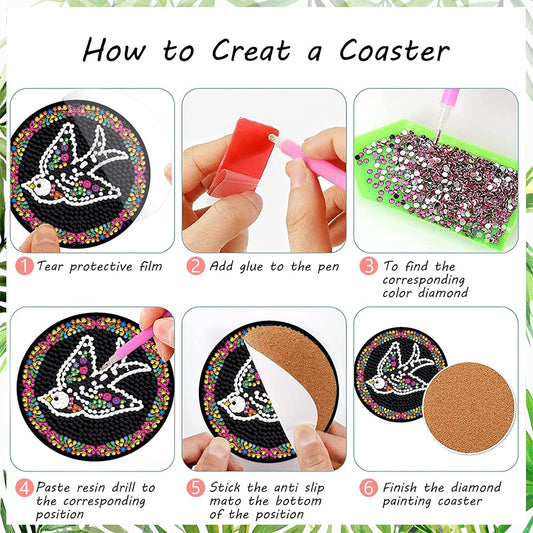 How to Creat a Coaster

1 Tear protective film

2 Add glue to the pen

3 To find the corresponding color diamond

4 Paste resin drill to the corresponding position

5 Stick the anti slip mato the bottom of the position

6 Finish the diamond painting coaster