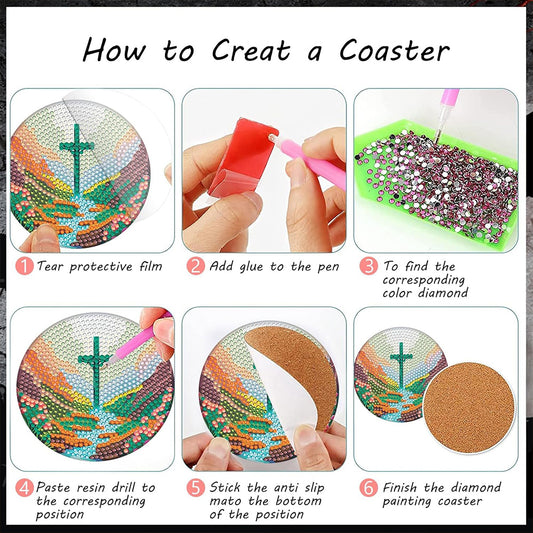 How to Creat a Coaster

1 Tear protective film

2 Add glue to the pen

3 To find the corresponding color diamond

4 Paste resin drill to the corresponding position

5 Stick the anti slip mato the bottom of the position

6 Finish the diamond painting coaster