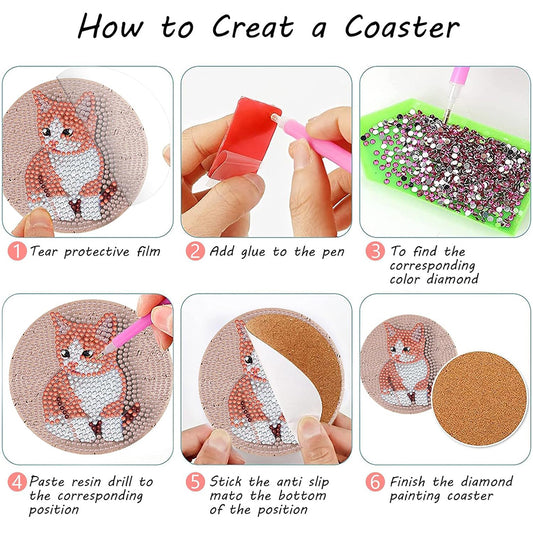 How to Creat a Coaster

1 Tear protective film

2 Add glue to the pen

3 To find the corresponding color diamond

4 Paste resin drill to the corresponding position

5 Stick the anti slip mato the bottom of the position

6 Finish the diamond painting coaster