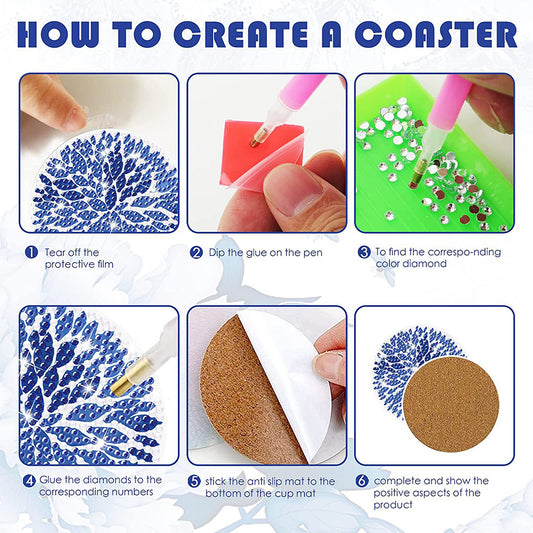 HOW TO CREATE A COASTER

1 Tear off the protective film

2 Dip the glue on the pen

3 To find the correspo-nding color diamond

4 Glue the diamonds to the corresponding numbers

5 stick the anti slip mat to the bottom of the cup mat

6 complete and show the positive aspects of the product