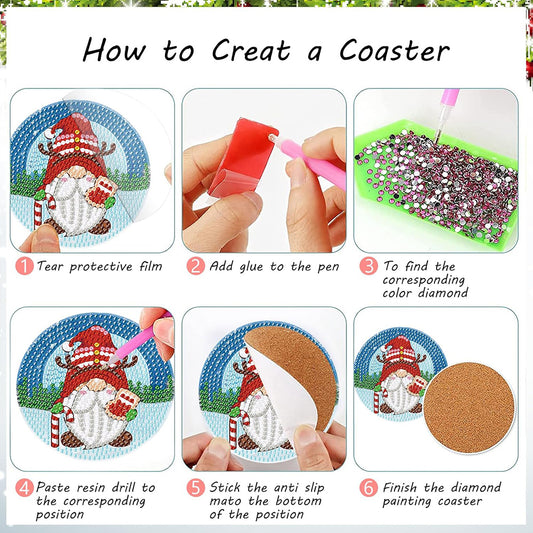 How to Creat a Coaster

1 Tear protective film

2 Add glue to the pen

3 To find the corresponding color diamond

4 Paste resin drill to the corresponding position

5 Stick the anti slip mato the bottom of the position

6 Finish the diamond painting coaster