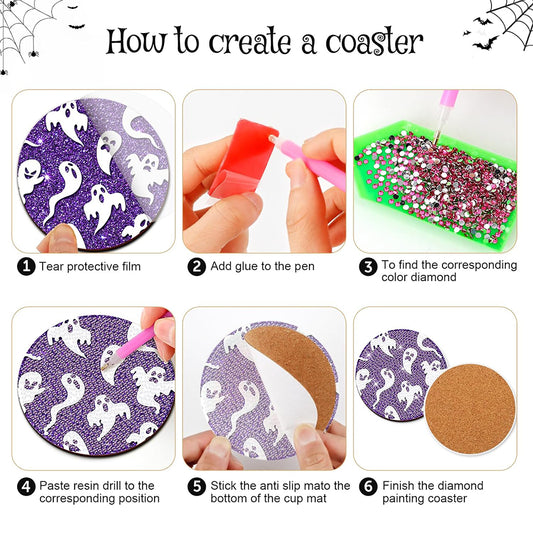 How to create a coaster

1 Tear protective film

2 Add glue to the pen

3 To find the corresponding color diamond

4 Paste resin drill to the corresponding position

5 Stick the anti slip mato the bottom of the cup mat

6 Finish the diamond painting coaster