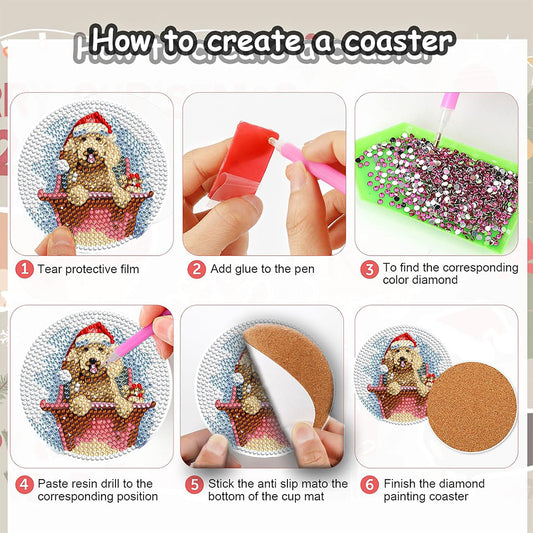 How to create a coaster

1 Tear protective film

2 Add glue to the pen

3 To find the corresponding color diamond

4 Paste resin drill to the corresponding position

5 Stick the anti slip mato the bottom of the cup mat

6 Finish the diamond painting coaster