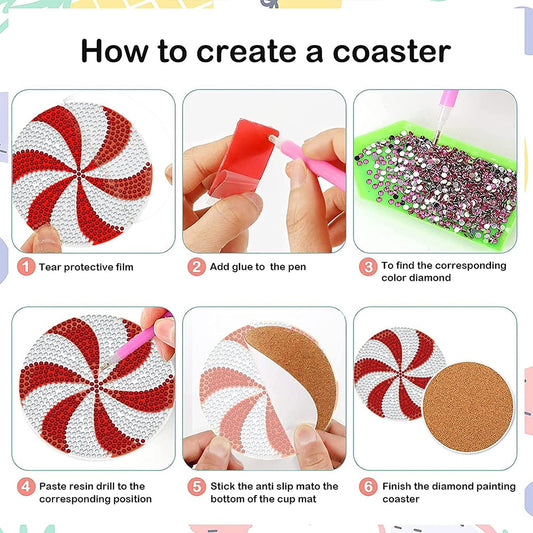 How to create a coaster

1 Tear protective film

2 Add glue to the pen

3 To find the corresponding color diamond

4 Paste resin drill to the corresponding position

5 Stick the anti slip mato the bottom of the cup mat

6 Finish the diamond painting coaster