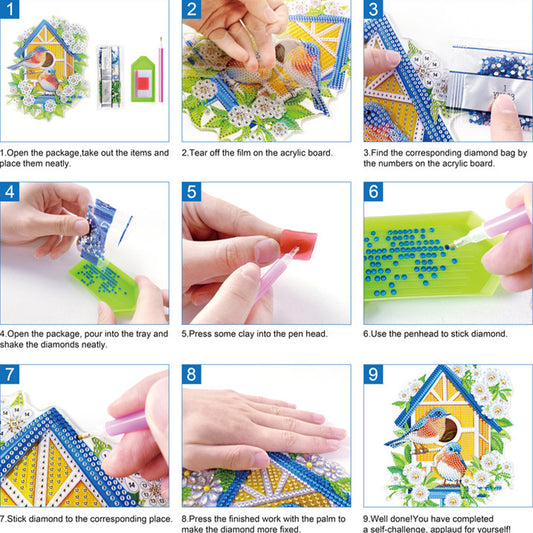 1

1.Open the package,take out the items and place them neatly.

2

2.Tear off the film on the acrylic board.

3

3.Find the corresponding diamond bag by the numbers on the acrylic board.

4

4.Open the package, pour into the tray and shake the diamonds neatly.

5

5.Press some clay into the pen head.

6

6.Use the penhead to stick diamond.

7

7.Stick diamond to the corresponding place.

8

8.Press the finished work with the palm to make the diamond more fixed.

9

9.Well done!You have completed a self-challenge, applaud for yourself!